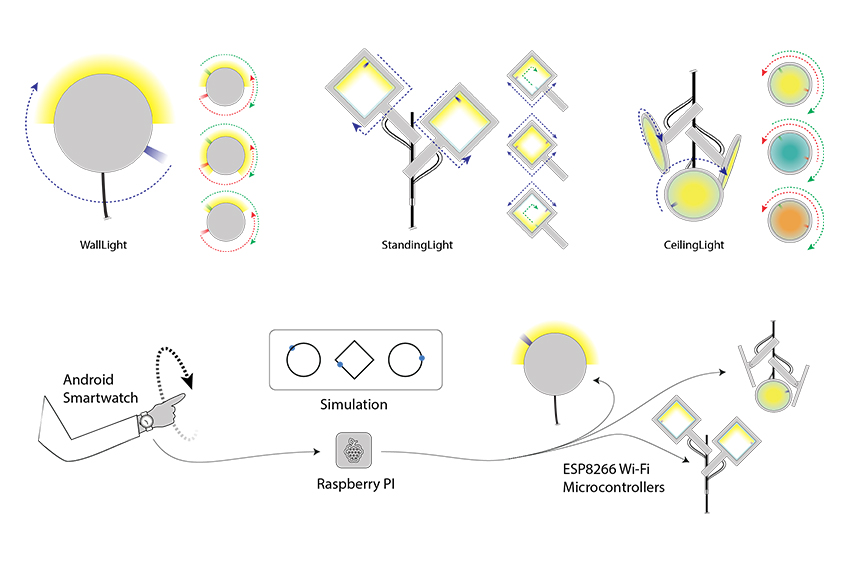 WallLight

StandingLight

CeilingLight

Android Smartwatch

Simulation

Raspberry PI

ESP8266 Wi-Fi Microcontrollers